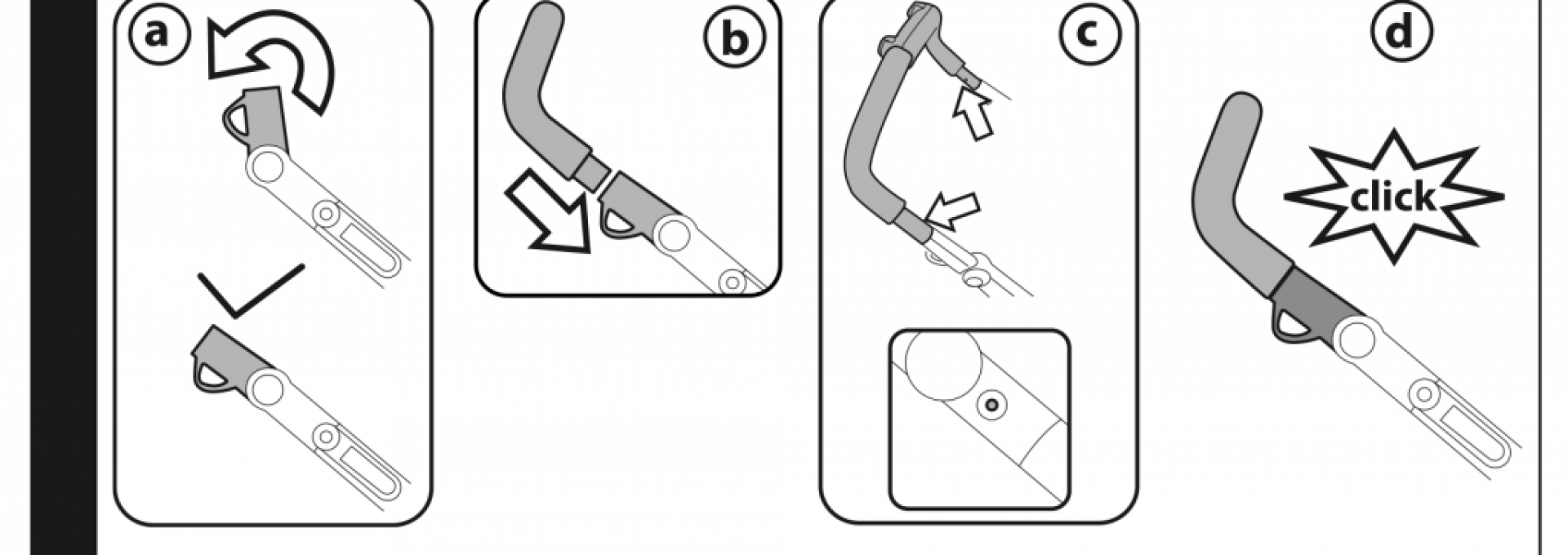 a

b

c

d

click